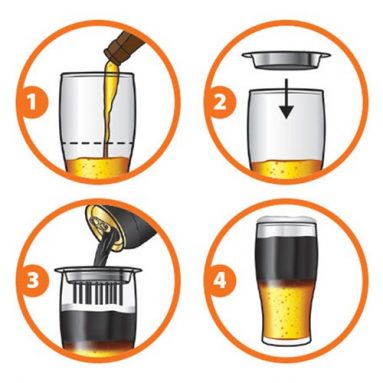 1

2

3

4