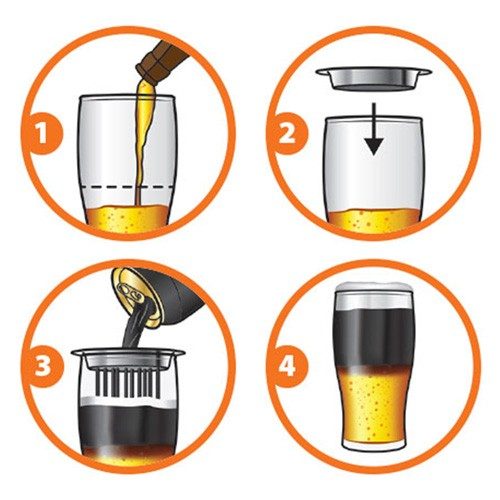 1

2

3

4