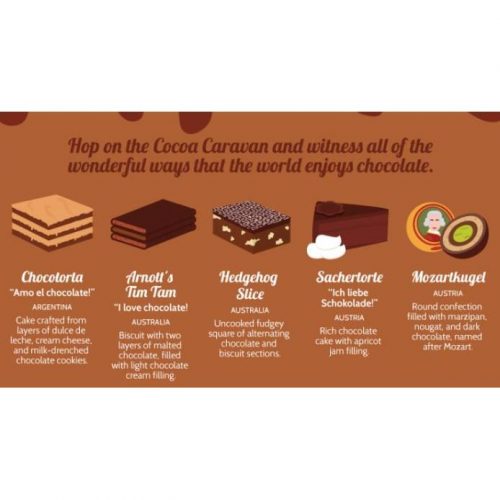 Hop on the Cocoa Caravan and witness all of the wonderful ways that the world enjoys chocolate.

Chocotorta
"Amo el chocolate!"
ARGENTINA
Cake crafted from layers of dulce de leche, cream cheese, and milk-drenched chocolate cookies.

Arnott's Tim Tam
"I love chocolate!
AUSTRALIA
Biscuit with two layers of malted chocolate, filled with light chocolate cream filling.

Hedgehog Slice
AUSTRALIA
Uncooked fudgey square of alternating chocolate and biscuit sections.

Sachertorte
"Ich liebe Schokolade!"
AUSTRIA
Rich chocolate cake with apricot jam filling.

Mozartkugel
AUSTRIA
Round confection filled with marzipan, nougat, and dark chocolate, named after Mozart.